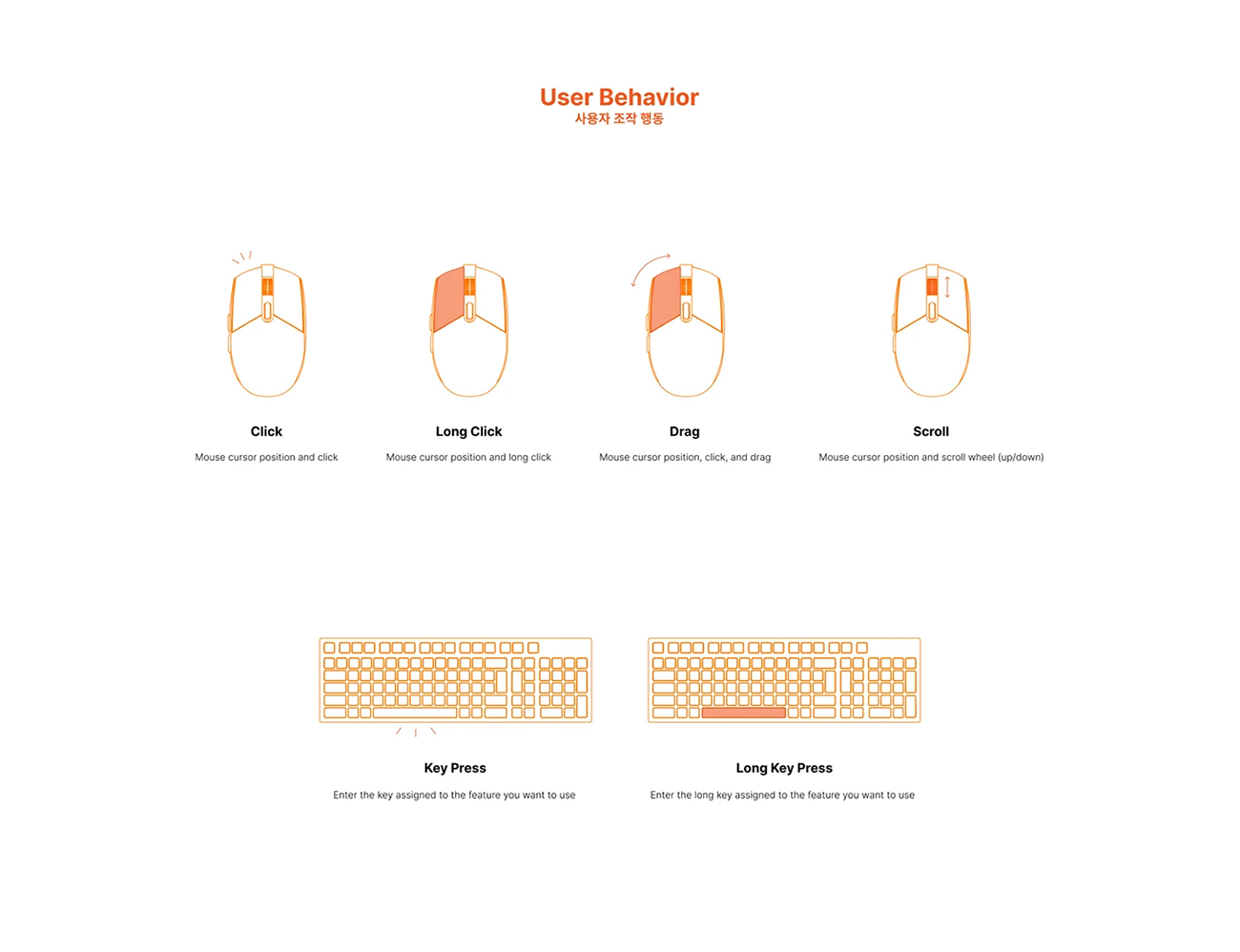 User Behavior
사용자 조작 행동

Click
Mouse cursor position and click

Long Click
Mouse cursor position and long click

Drag
Mouse cursor position, click, and drag

Scroll
Mouse cursor position and scroll wheel (up/down)

Key Press
Enter the key assigned to the feature you want to use

Long Key Press
Enter the long key assigned to the feature you want to use