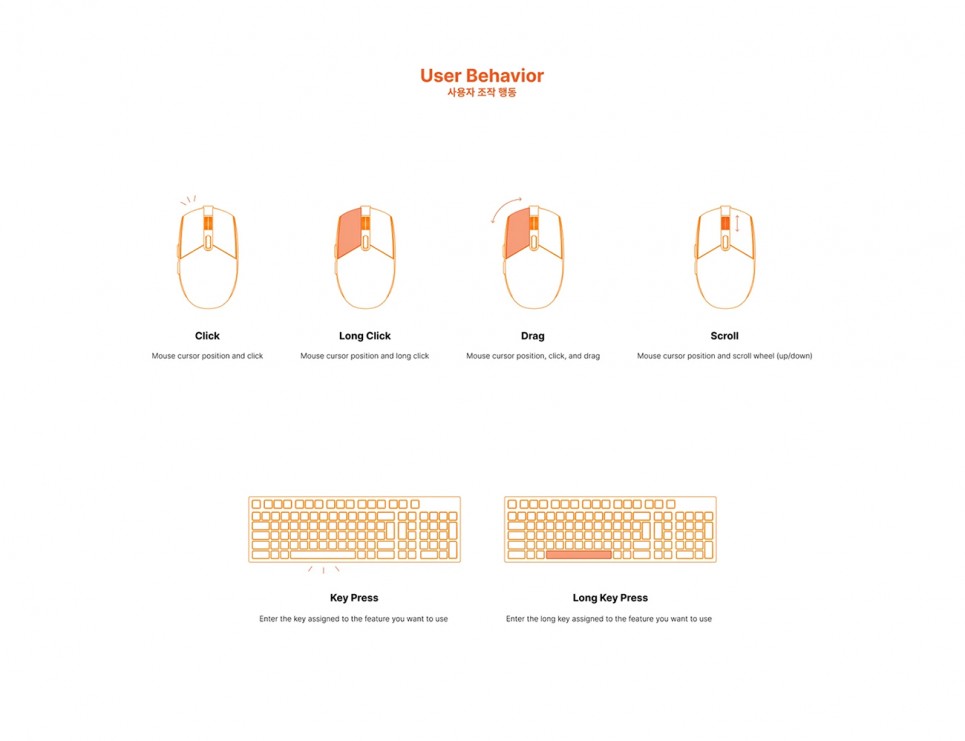 User Behavior
사용자 조작 행동

Click
Mouse cursor position and click

Long Click
Mouse cursor position and long click

Drag
Mouse cursor position, click, and drag

Scroll
Mouse cursor position and scroll wheel (up/down)

Key Press
Enter the key assigned to the feature you want to use

Long Key Press
Enter the long key assigned to the feature you want to use