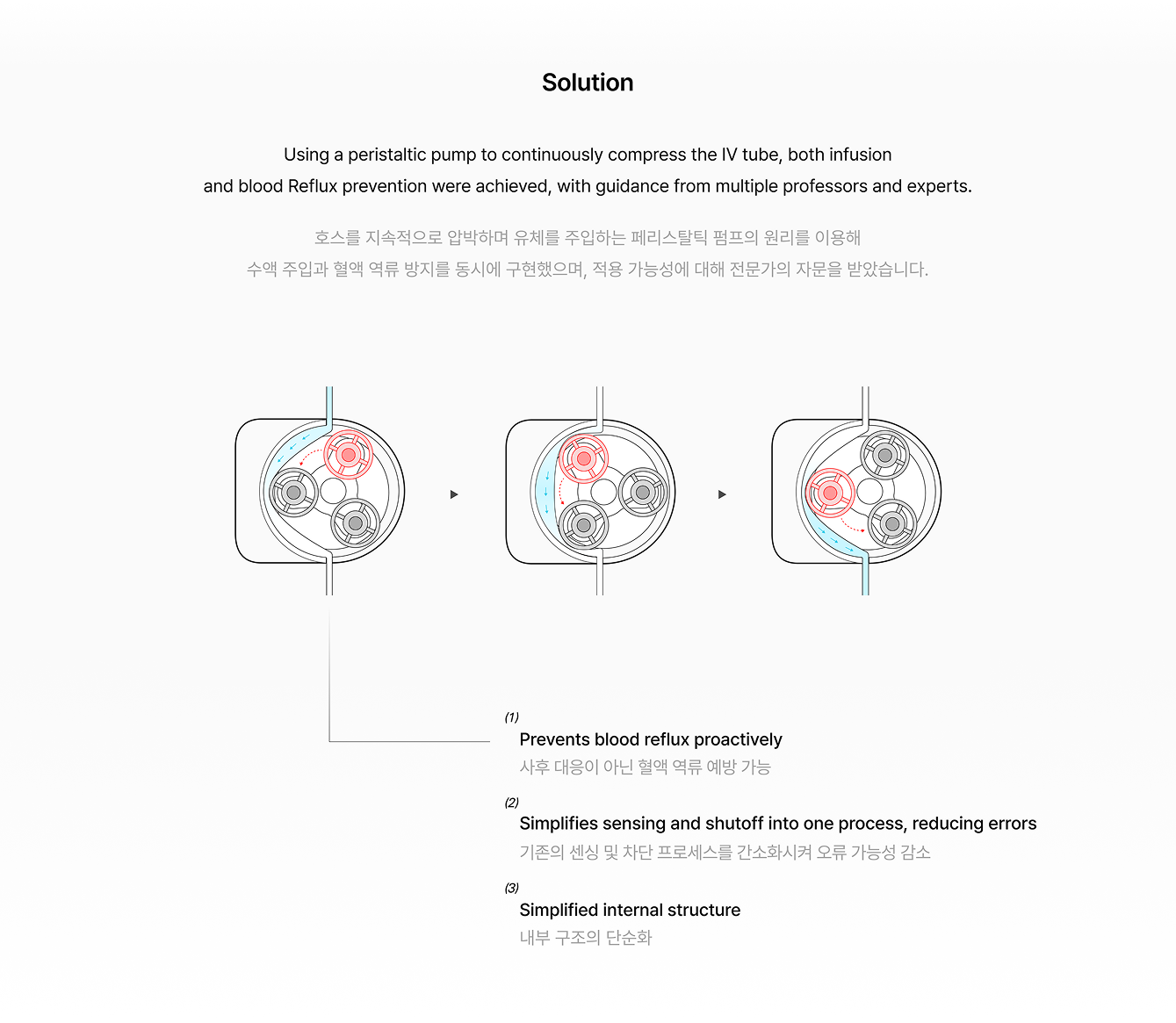 Solution

Using a peristaltic pump to continuously compress the IV tube, both infusion and blood Reflux prevention were achieved, with guidance from multiple professors and experts.

호스를 지속적으로 압박하며 유체를 주입하는 페리스탈틱 펌프의 원리를 이용해 수액 주입과 혈액 역류 방지를 동시에 구현했으며, 적용 가능성에 대해 전문가의 자문을 받았습니다.

(1)
Prevents blood reflux proactively
사후 대응이 아닌 혈액 역류 예방 가능

(2)
Simplifies sensing and shutoff into one process, reducing errors
기존의 센싱 및 차단 프로세스를 간소화시켜 오류 가능성 감소

(3)
Simplified internal structure
내부 구조의 단순화