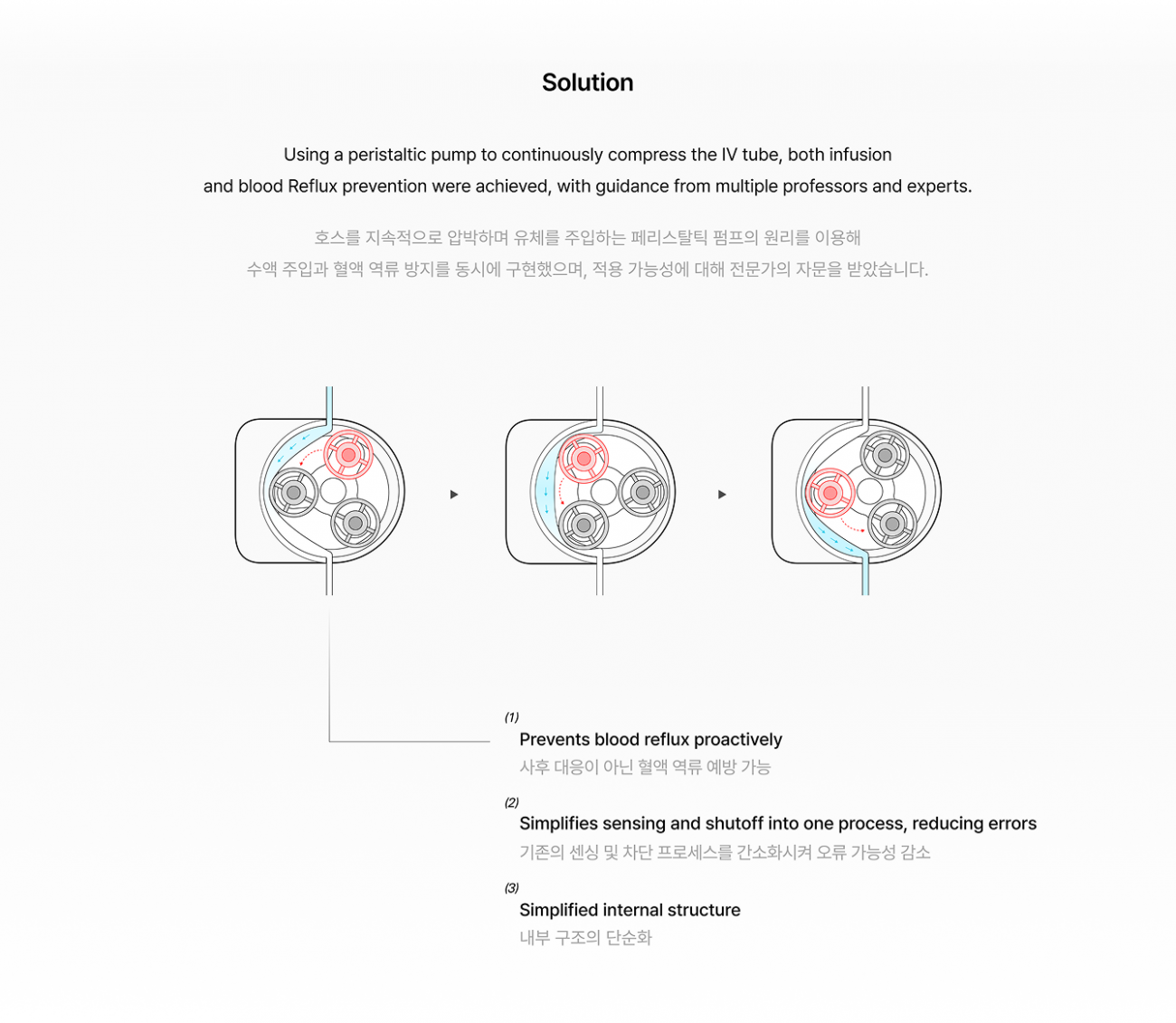 Solution

Using a peristaltic pump to continuously compress the IV tube, both infusion and blood Reflux prevention were achieved, with guidance from multiple professors and experts.

호스를 지속적으로 압박하며 유체를 주입하는 페리스탈틱 펌프의 원리를 이용해 수액 주입과 혈액 역류 방지를 동시에 구현했으며, 적용 가능성에 대해 전문가의 자문을 받았습니다.

(1)
Prevents blood reflux proactively
사후 대응이 아닌 혈액 역류 예방 가능

(2)
Simplifies sensing and shutoff into one process, reducing errors
기존의 센싱 및 차단 프로세스를 간소화시켜 오류 가능성 감소

(3)
Simplified internal structure
내부 구조의 단순화